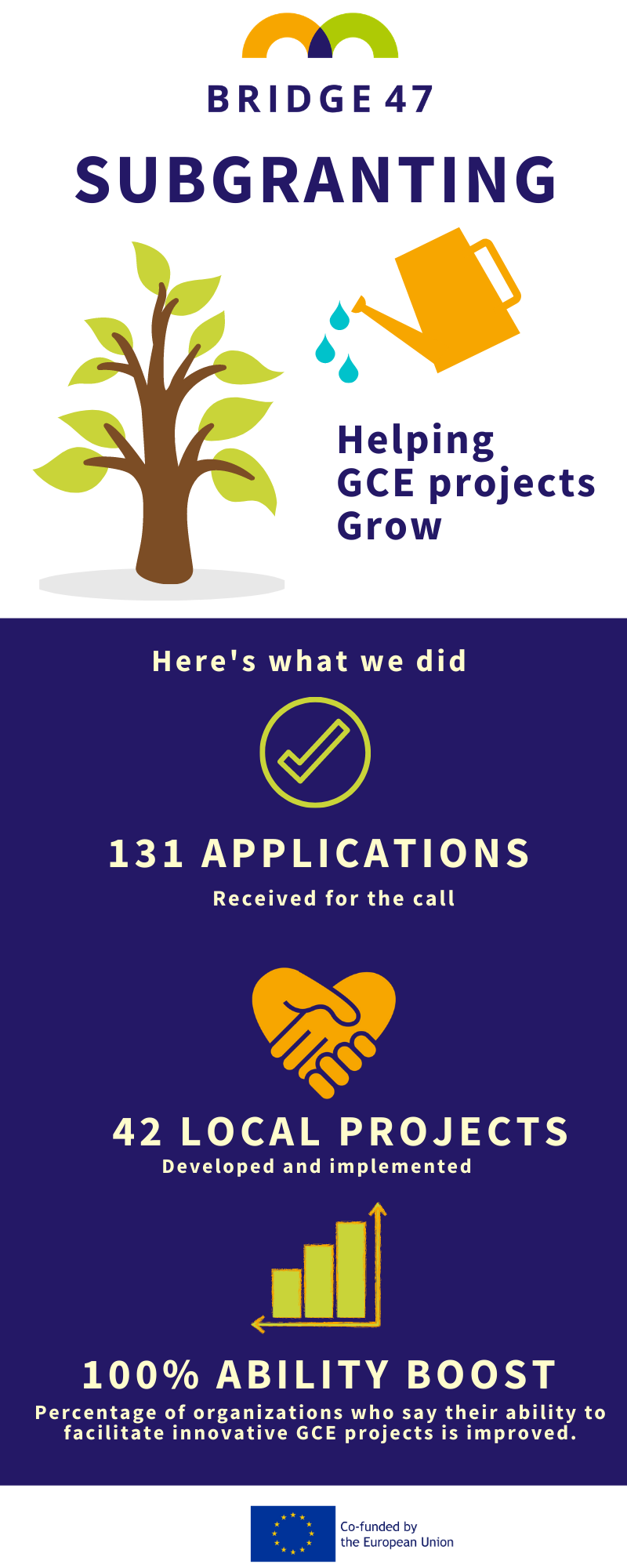 BRIDGE 47

SUBGRANTING

Helping GCE projects Grow

Here's what we did

131 APPLICATIONS
Received for the call

42 LOCAL PROJECTS
Developed and implemented

100% ABILITY BOOST
Percentage of organizations who say their ability to facilitate innovative GCE projects is improved.

Co-funded by the European Union